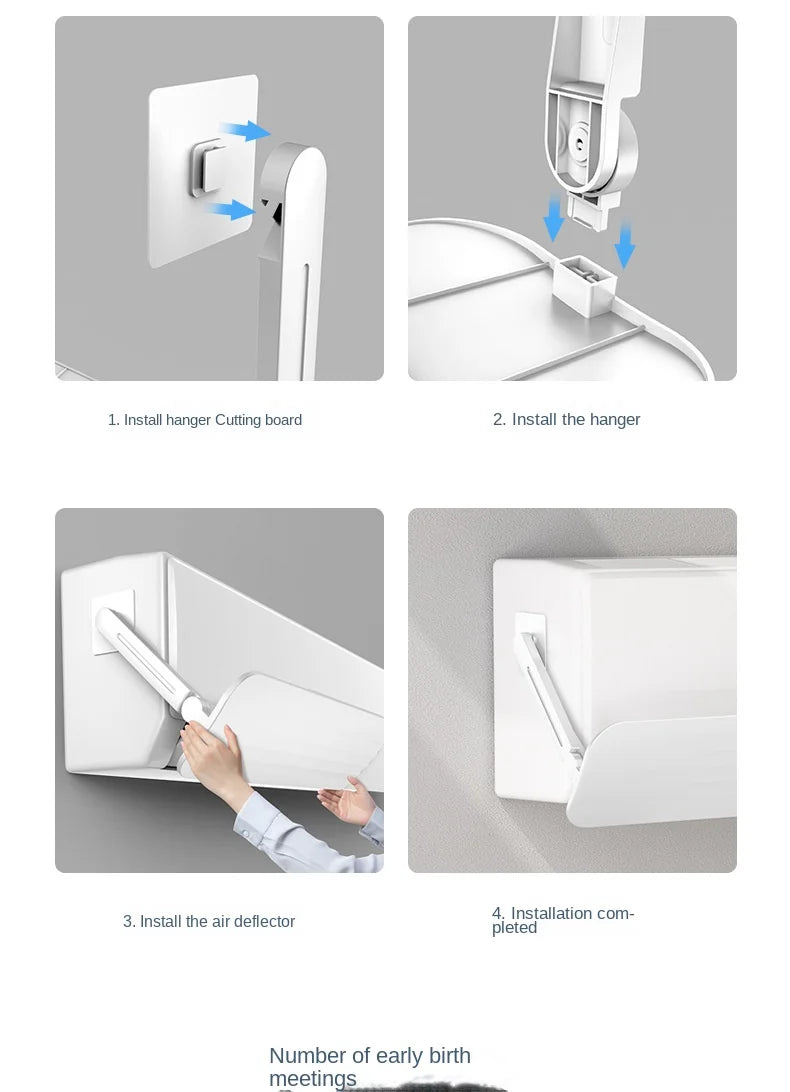 1. Install hanger Cutting board

2. Install the hanger

3. Install the air deflector

4. Installation completed

Number of early birth meetings